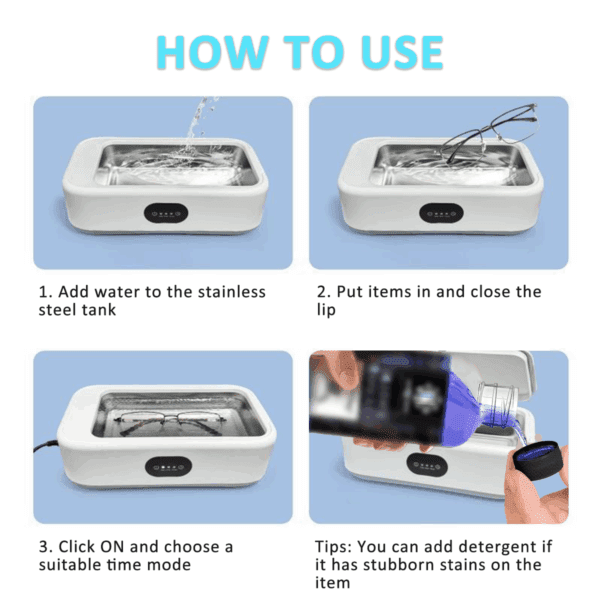 HOW TO USE

1. Add water to the stainless steel tank

2. Put items in and close the lip

3. Click ON and choose a suitable time mode

Tips: You can add detergent if it has stubborn stains on the item